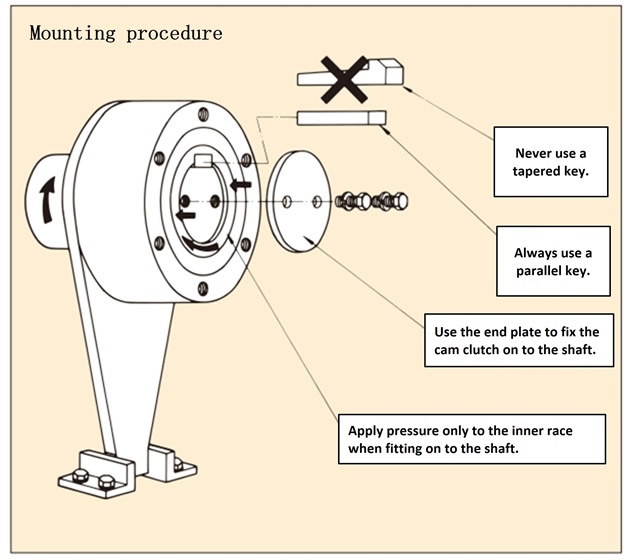 Mounting procedure

Never use a tapered key.

Always use a parallel key.

Use the end plate to fix the cam clutch on to the shaft.

Apply pressure only to the inner race when fitting on to the shaft.