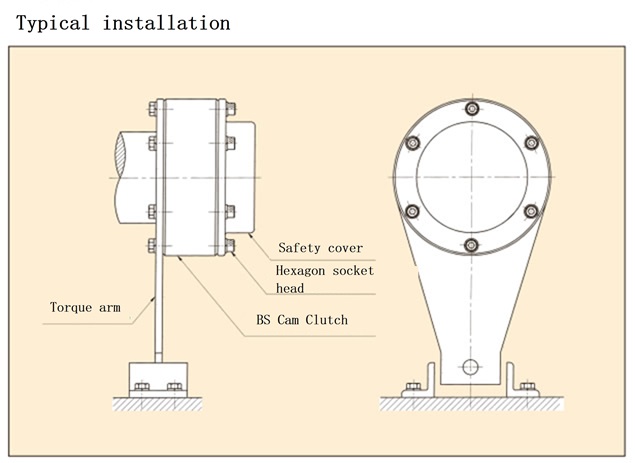 Typical installation

Safety cover

Hexagon socket head

Torque arm

BS Cam Clutch