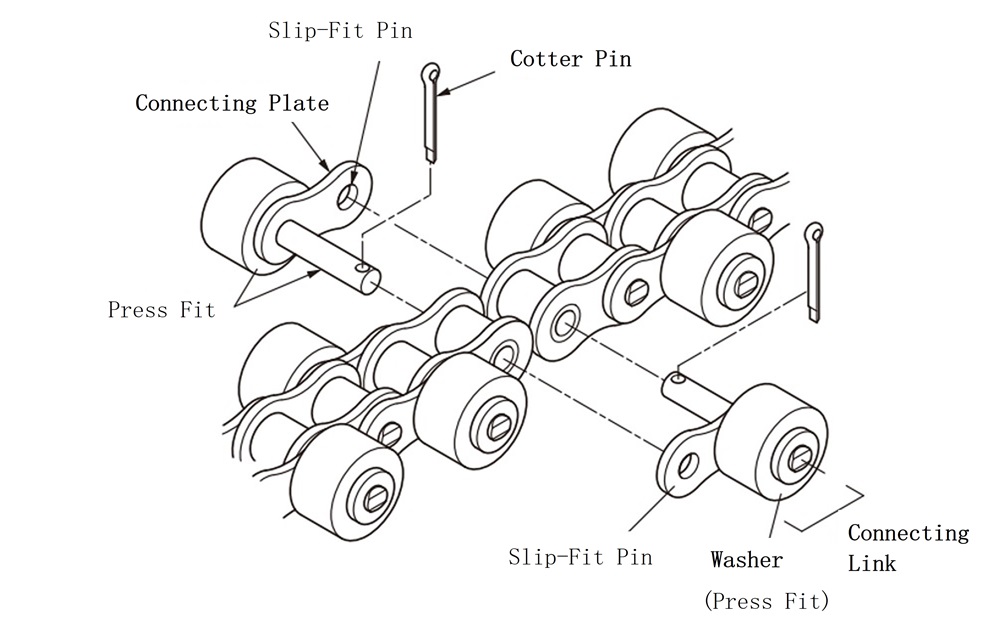 Slip-Fit Pin

Cotter Pin

Connecting Plate

Press Fit

Slip-Fit Pin

Washer

(Press Fit)

Connecting Link