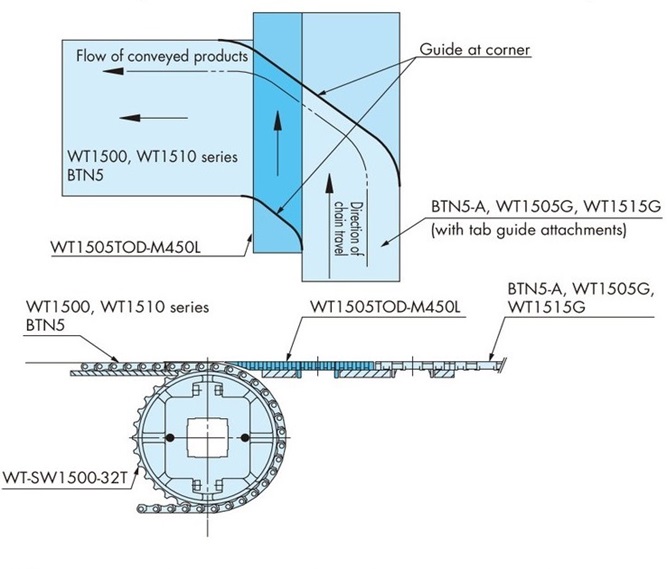 Flow of conveyed products

Guide at corner

WT1500, WT1510 series
BTN5

Direction of chain travel

BTN5-A, WT1505G, WT1515G
(with tab guide attachments)

WT1505TOD-M450L

WT1500, WT1510 series
BTN5

WT1505TOD-M450L

BTN5-A, WT1505G, WT1515G

WT-SW1500-32T