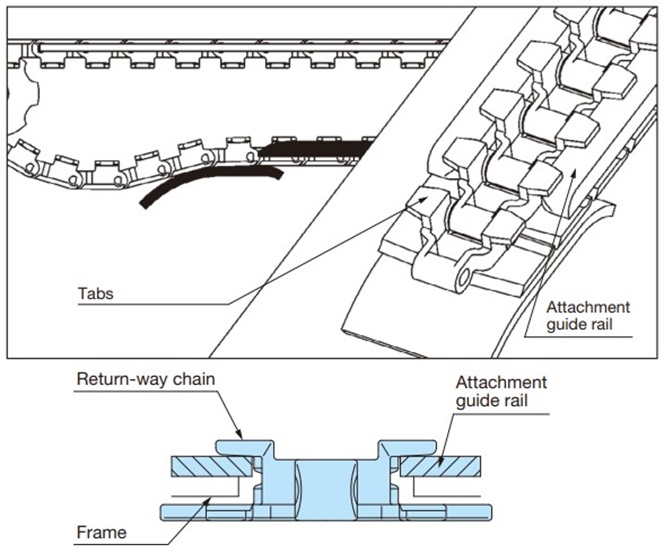 Tabs

Attachment guide rail

Return-way chain

Attachment guide rail

Frame