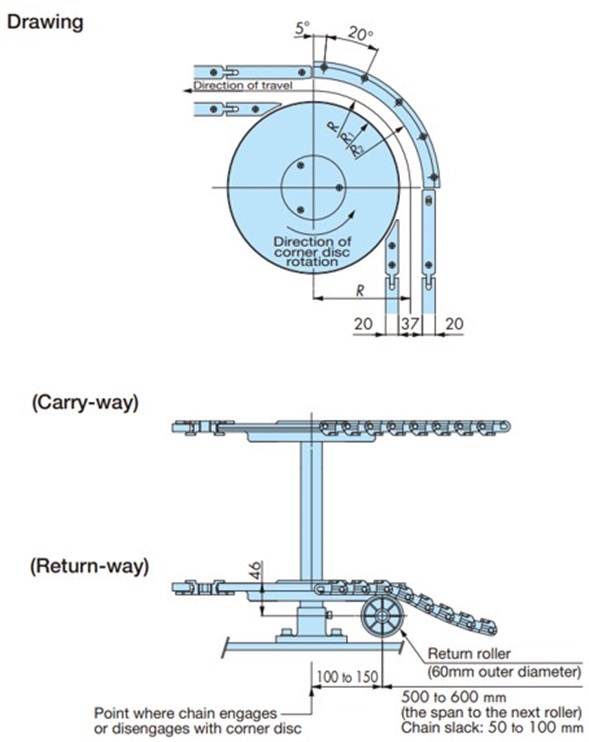 Drawing

5°
20°
Direction of travel
R
R1
R2
Direction of corner disc rotation
R
20
37
20

(Carry-way)

(Return-way)

46
Return roller (60mm outer diameter)
100 to 150
500 to 600 mm (the span to the next roller)
Chain slack: 50 to 100 mm
Point where chain engages or disengages with corner disc