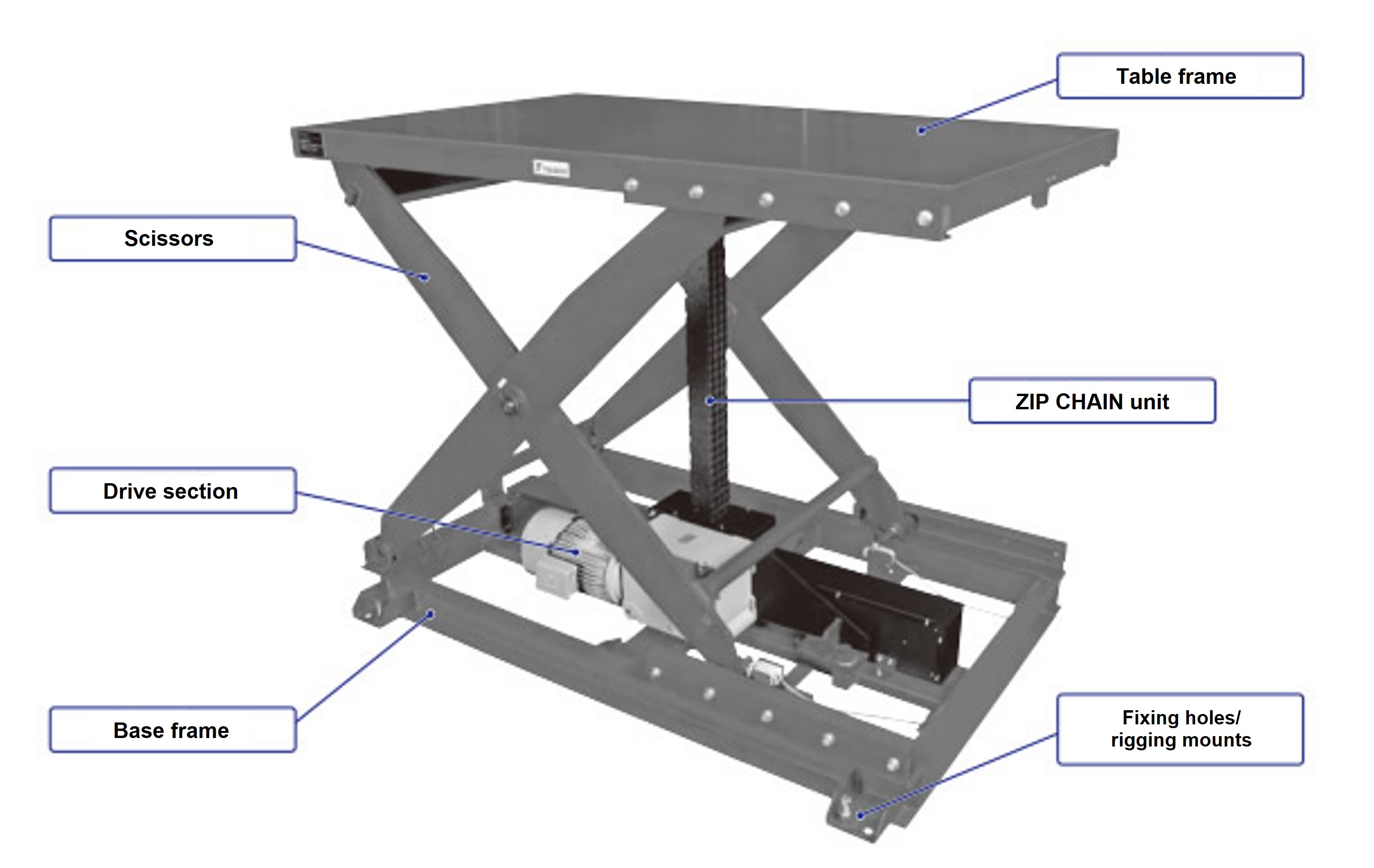 Table frame

Scissors

ZIP CHAIN unit

Drive section

Base frame

Fixing holes/ rigging mounts