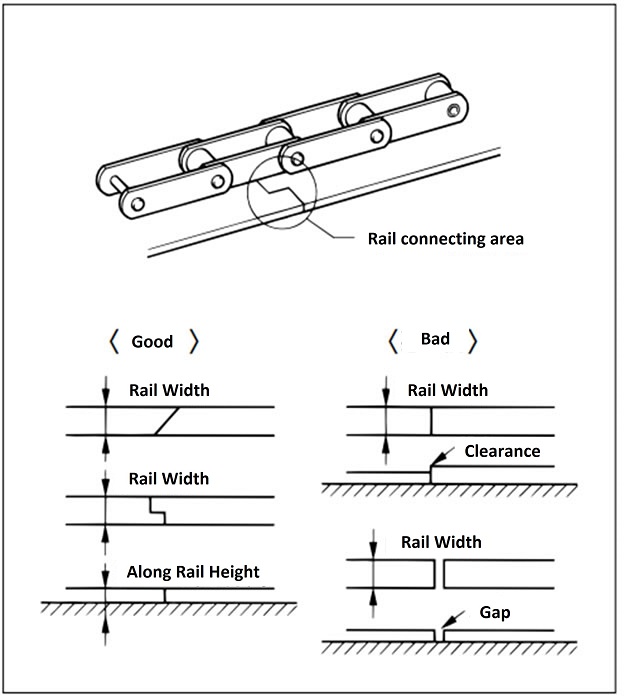 Rail connecting area

〈 Good 〉

Rail Width

Rail Width

Along Rail Height

〈 Bad 〉

Rail Width

Clearance

Rail Width

Gap