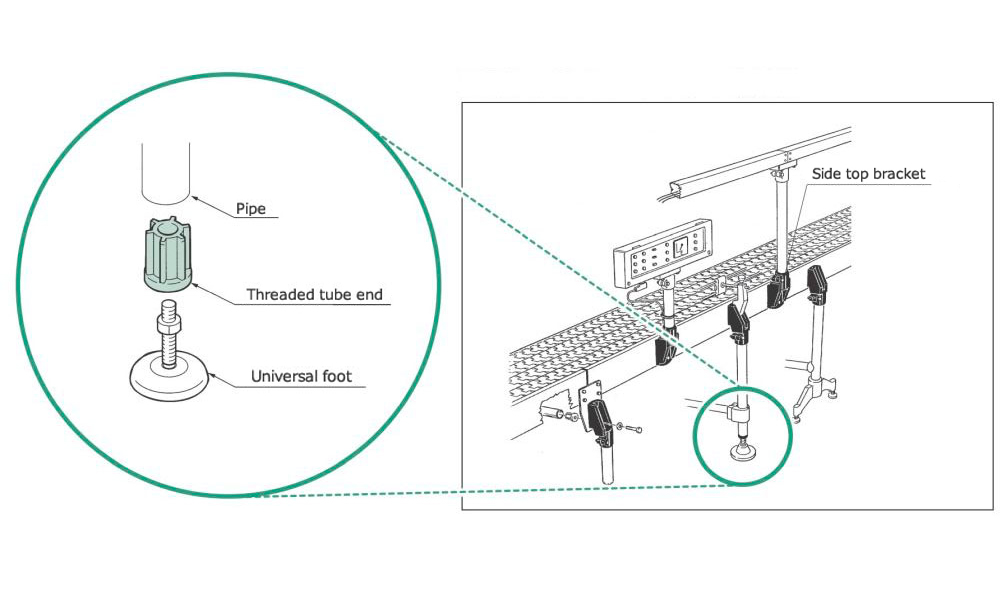 Pipe

Threaded tube end

Universal foot

Side top bracket