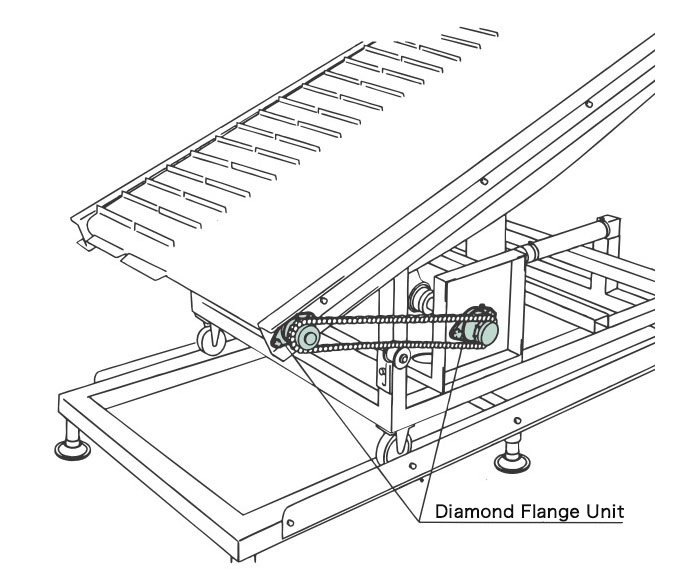 Diamond Flange Unit