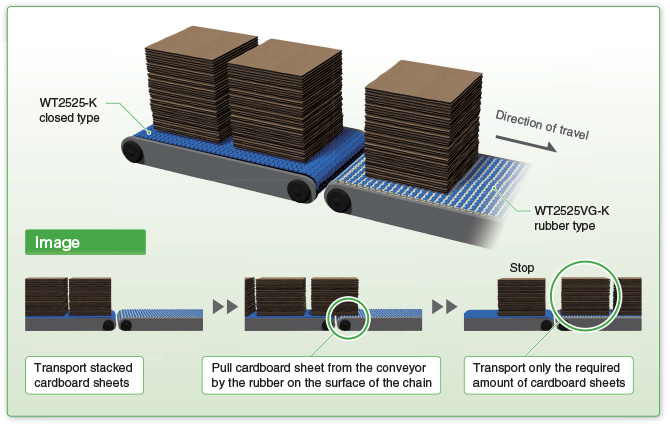 WT2525-K
closed type

Direction of travel

WT2525VG-K
rubber type

Image

Stop

Transport stacked cardboard sheets

Pull cardboard sheet from the conveyor by the rubber on the surface of the chain

Transport only the required amount of cardboard sheets