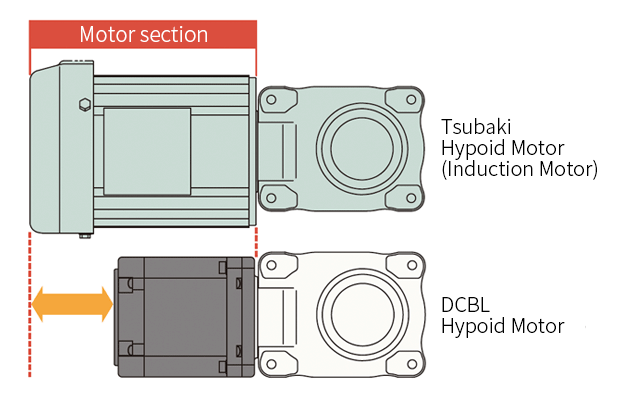 Motor section

Tsubaki
Hypoid Motor
(Induction Motor)

DCBL
Hypoid Motor