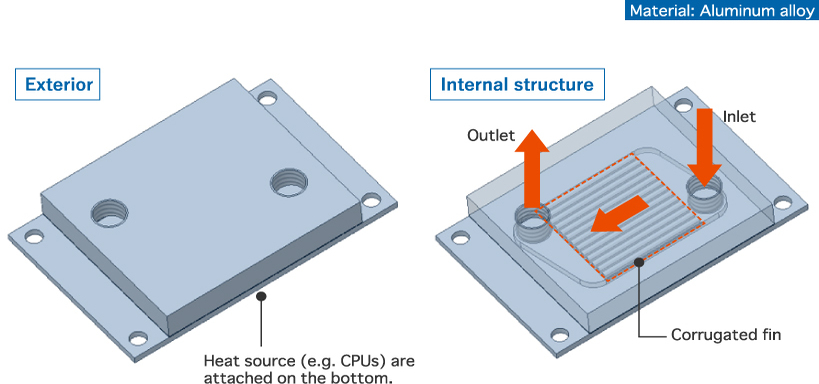 Material: Aluminum alloy

Exterior

Heat source (e.g. CPUs) are attached on the bottom.

Internal structure

Outlet

Inlet

Corrugated fin