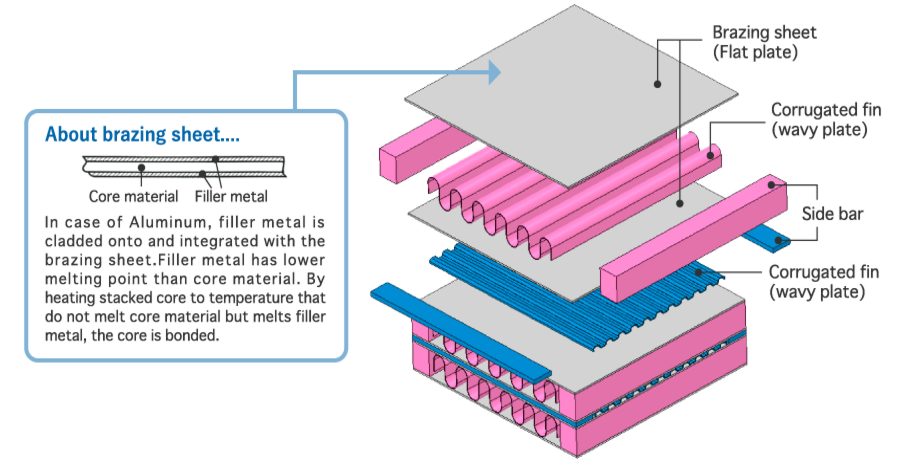 About brazing sheet....

Core material Filler metal

In case of Aluminum, filler metal is cladded onto and integrated with the brazing sheet.Filler metal has lower melting point than core material. By heating stacked core to temperature that do not melt core material but melts filler metal, the core is bonded.

Brazing sheet
(Flat plate)

Corrugated fin
(wavy plate)

Side bar

Corrugated fin
(wavy plate)