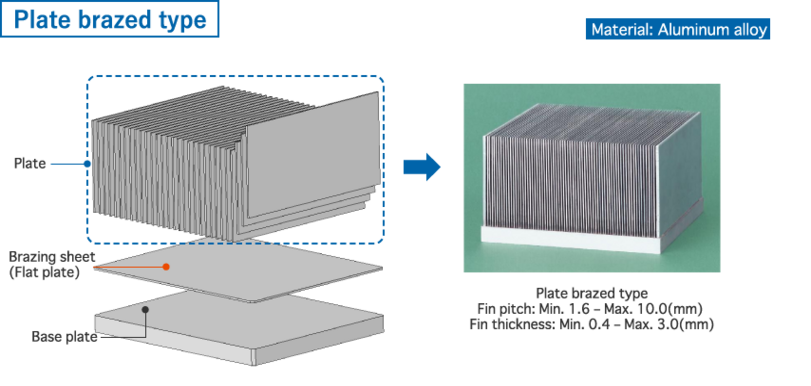 Plate brazed type

Material: Aluminum alloy

Plate

Brazing sheet (Flat plate)

Base plate

Plate brazed type
Fin pitch: Min. 1.6 – Max. 10.0(mm)
Fin thickness: Min. 0.4 – Max. 3.0(mm)