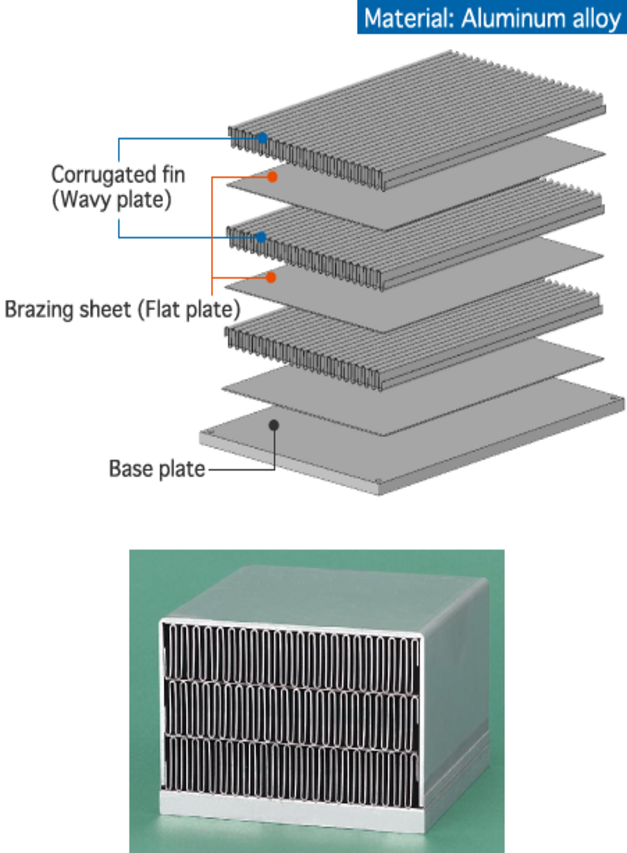 Material: Aluminum alloy

Corrugated fin
(Wavy plate)

Brazing sheet (Flat plate)

Base plate