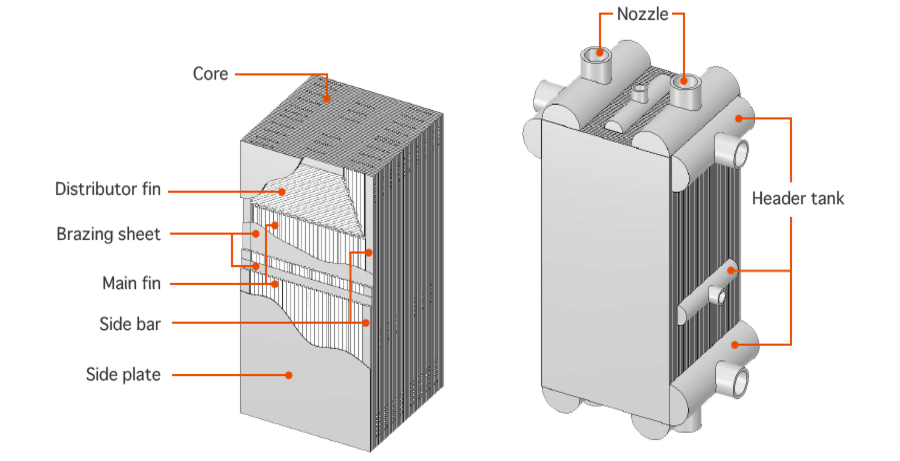 Core

Distributor fin

Brazing sheet

Main fin

Side bar

Side plate

Nozzle

Header tank