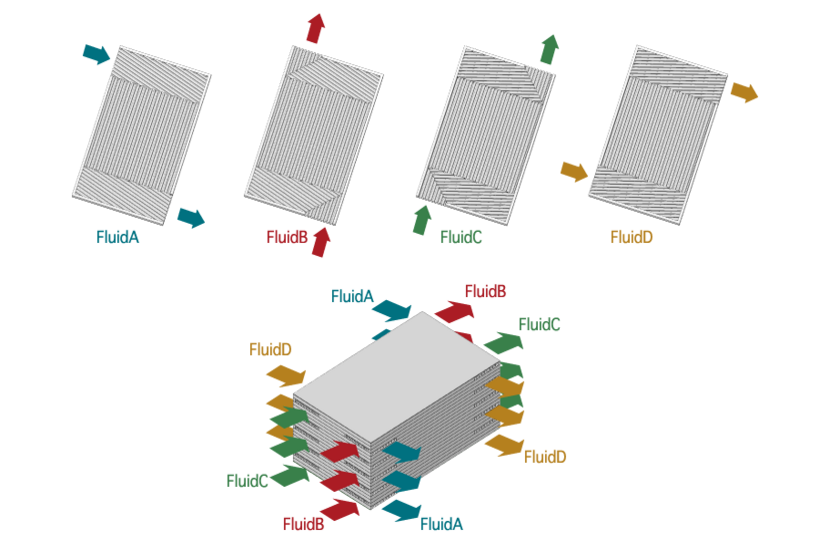 FluidA

FluidB

FluidC

FluidD

FluidA

FluidB

FluidC

FluidD

FluidD

FluidC

FluidB

FluidA