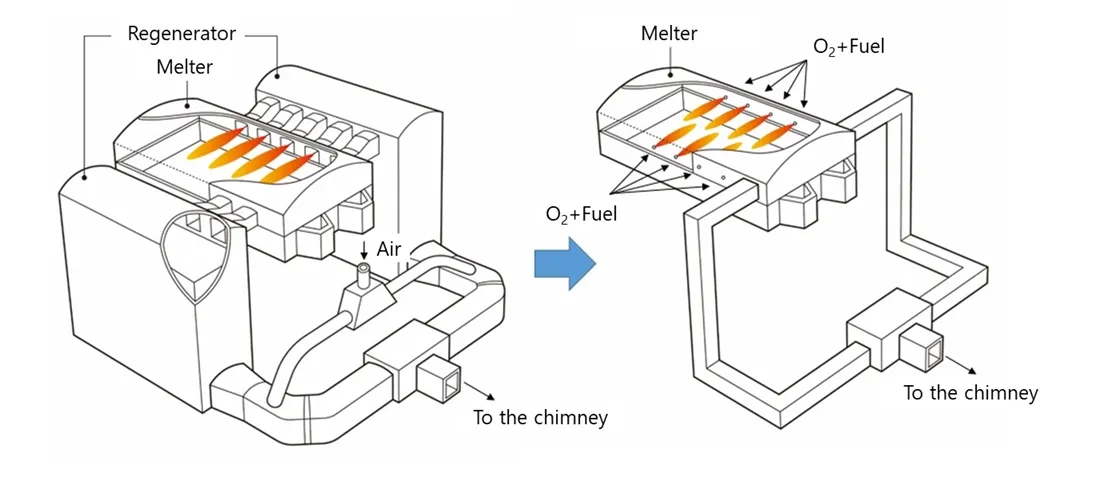 Regenerator
Melter
Air
To the chimney

Melter
$O_2$+Fuel
$O_2$+Fuel
To the chimney